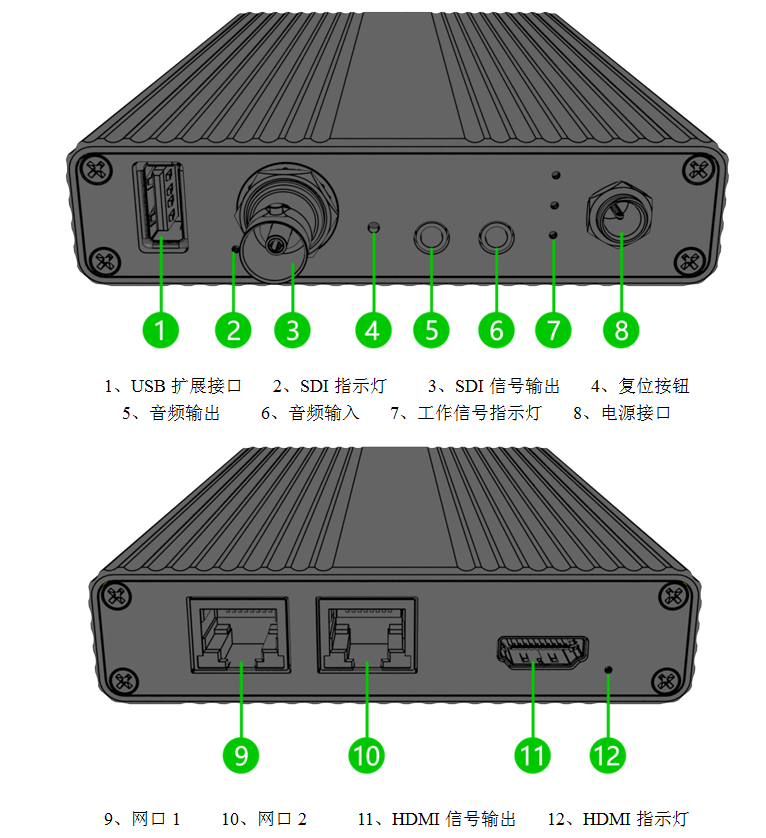 1
2
3
4
5
6
7
8

1、USB 扩展接口　2、SDI 指示灯　3、SDI 信号输出　4、复位按钮
5、音频输出　6、音频输入　7、工作信号指示灯　8、电源接口

9
10
11
12

9、网口 1　10、网口 2　11、HDMI 信号输出　12、HDMI 指示灯