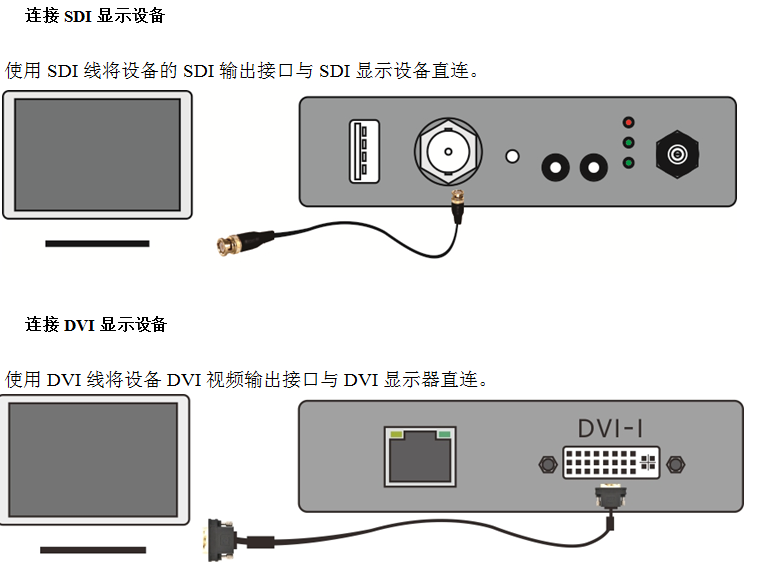 连接 SDI 显示设备

使用 SDI 线将设备的 SDI 输出接口与 SDI 显示设备直连。

连接 DVI 显示设备

使用 DVI 线将设备 DVI 视频输出接口与 DVI 显示器直连。

DVI-I