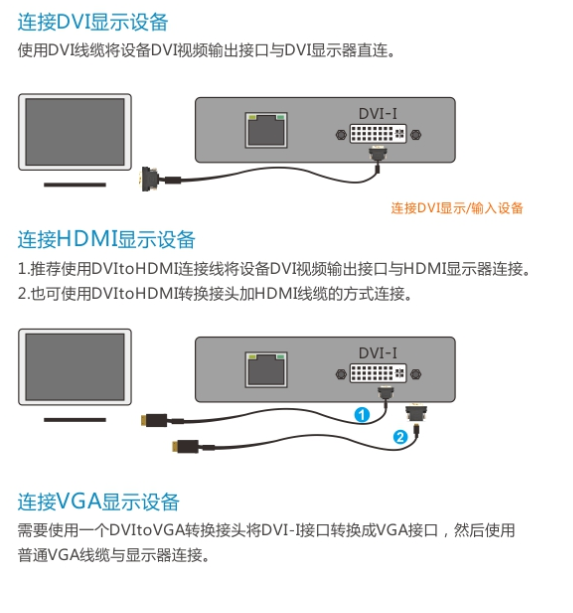 连接DVI显示设备

使用DVI线缆将设备DVI视频输出接口与DVI显示器直连。

DVI-I

连接DVI显示/输入设备

连接HDMI显示设备

1.推荐使用DVItoHDMI连接线将设备DVI视频输出接口与HDMI显示器连接。
2.也可使用DVItoHDMI转换接头加HDMI线缆的方式连接。

DVI-I

1

2

连接VGA显示设备

需要使用一个DVItoVGA转换接头将DVI-I接口转换成VGA接口，然后使用普通VGA线缆与显示器连接。