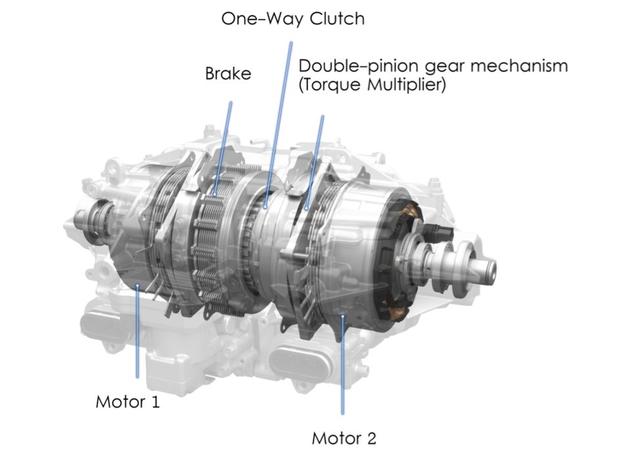 One-Way Clutch

Brake

Double-pinion gear mechanism
(Torque Multiplier)

Motor 1

Motor 2