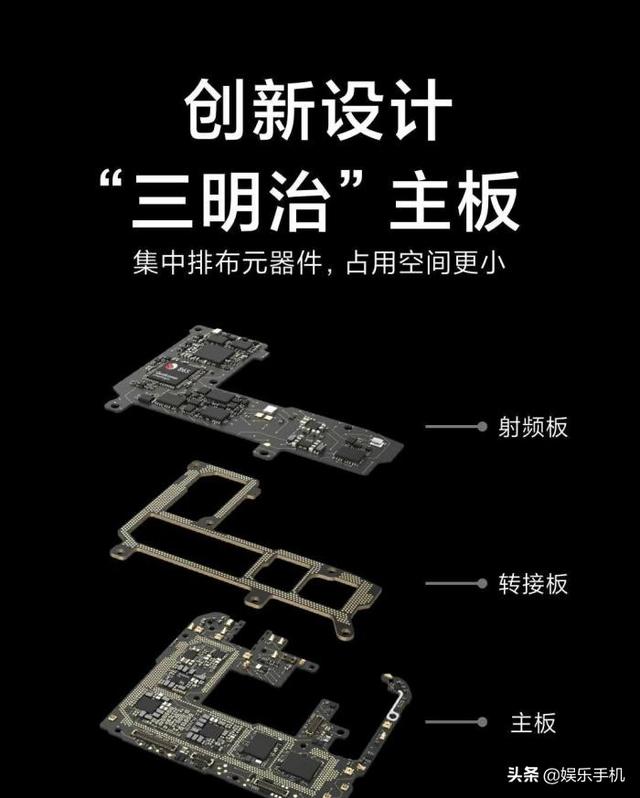 创新设计
“三明治”主板

集中排布元器件，占用空间更小

射频板

转接板

主板

头条 @娱乐手机